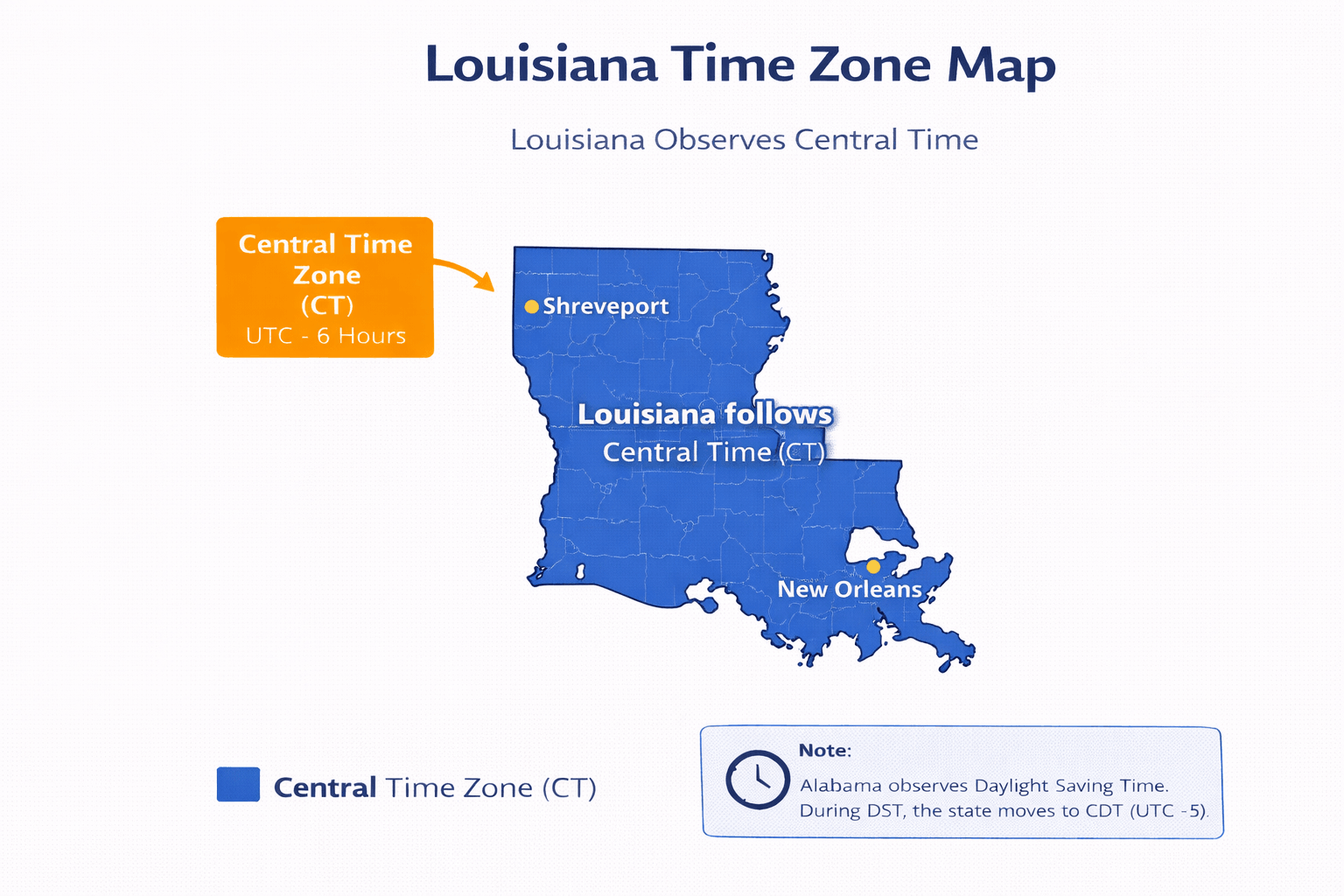 Louisiana Time Zone Map

Louisiana Observes Central Time

Central Time Zone (CT)
UTC - 6 Hours

Shreveport

Louisiana follows
Central Time (CT)

New Orleans

Central Time Zone (CT)

Note:
Alabama observes Daylight Saving Time. During DST, the state moves to CDT (UTC -5).